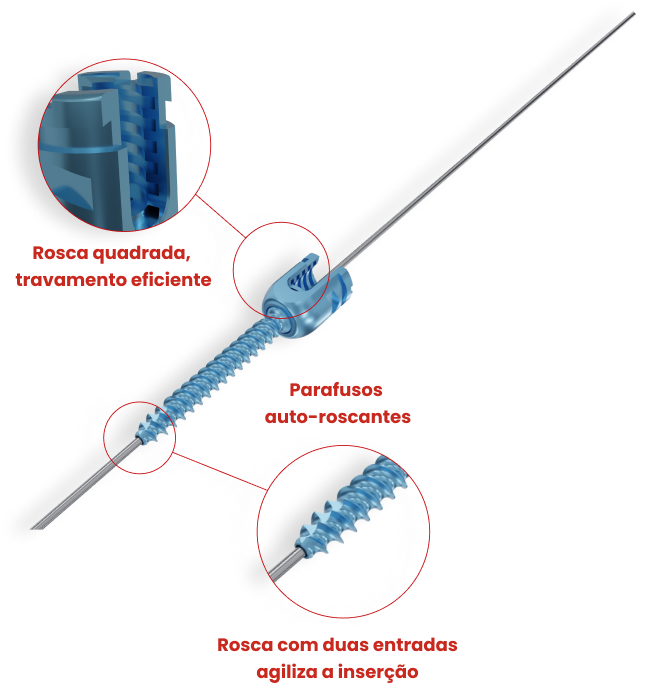 Rosca quadrada, travamento eficiente

Parafusos auto-roscantes

Rosca com duas entradas agiliza a inserção